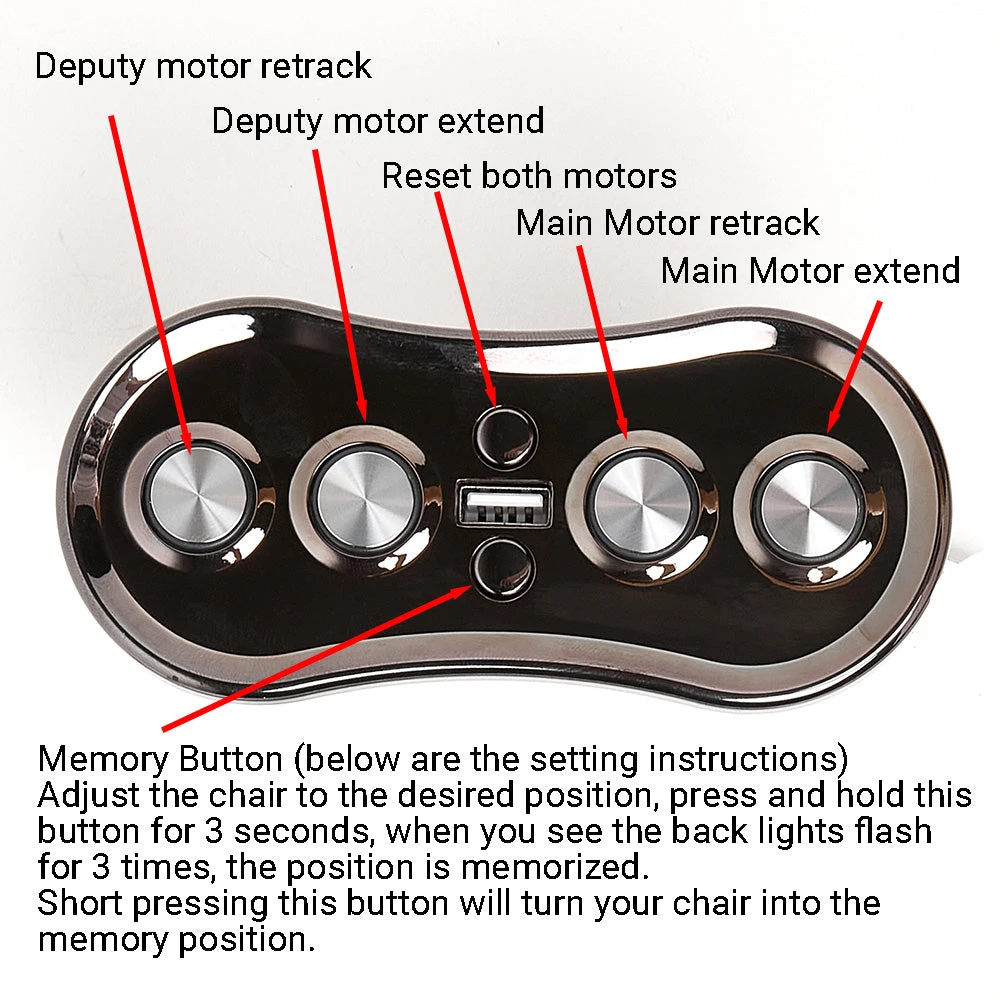 Deputy motor retrack

Deputy motor extend

Reset both motors

Main Motor retrack

Main Motor extend

Memory Button (below are the setting instructions)
Adjust the chair to the desired position, press and hold this button for 3 seconds, when you see the back lights flash for 3 times, the position is memorized.
Short pressing this button will turn your chair into the memory position.